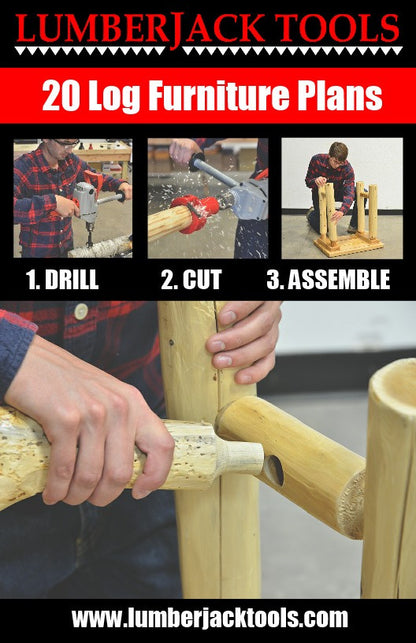 LUMBERJACK TOOLS

20 Log Furniture Plans

1. DRILL

2. CUT

3. ASSEMBLE

www.lumberjacktools.com