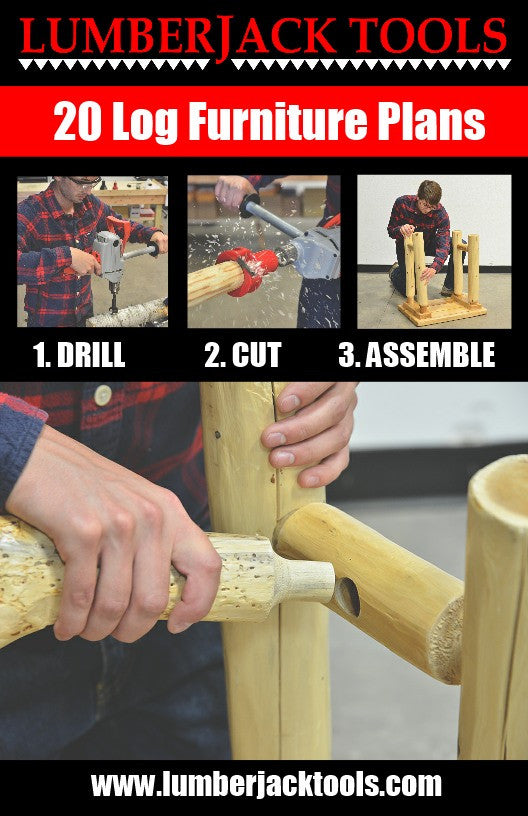 LUMBERJACK TOOLS

20 Log Furniture Plans

1. DRILL

2. CUT

3. ASSEMBLE

www.lumberjacktools.com